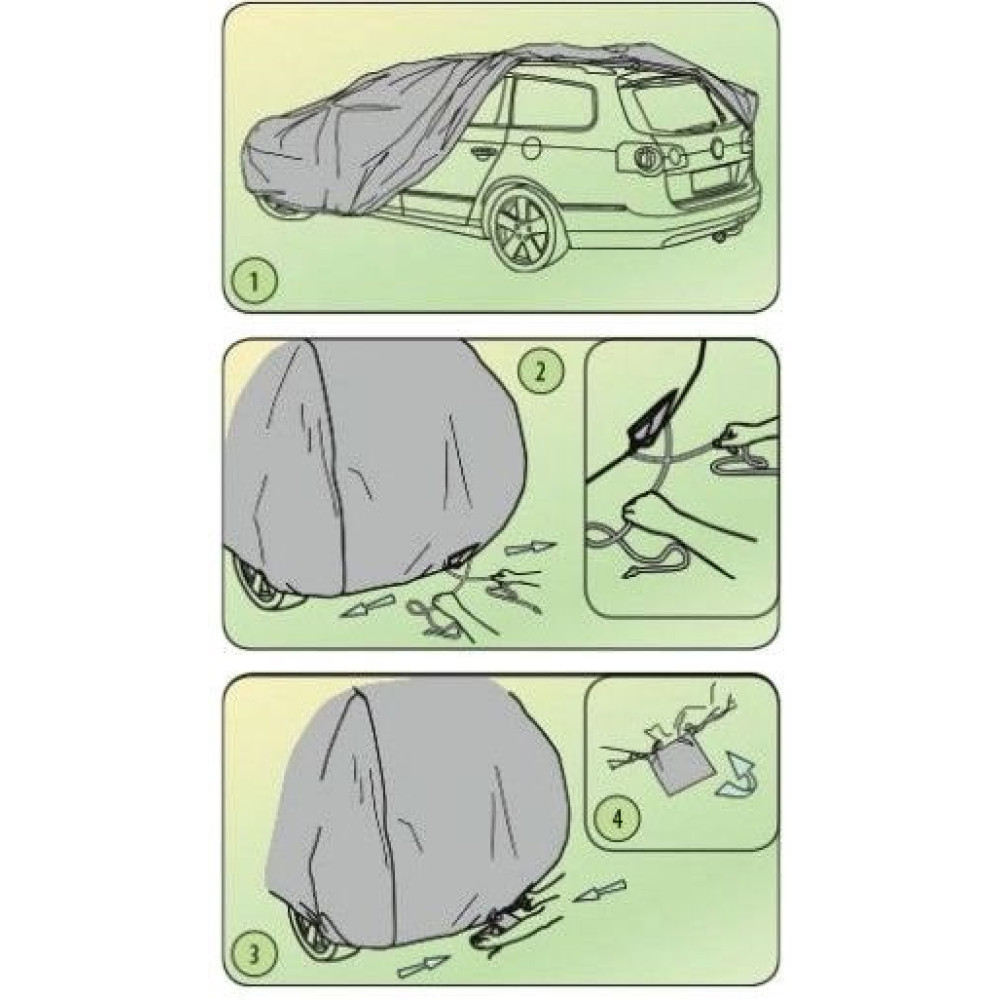 1

2

3

4