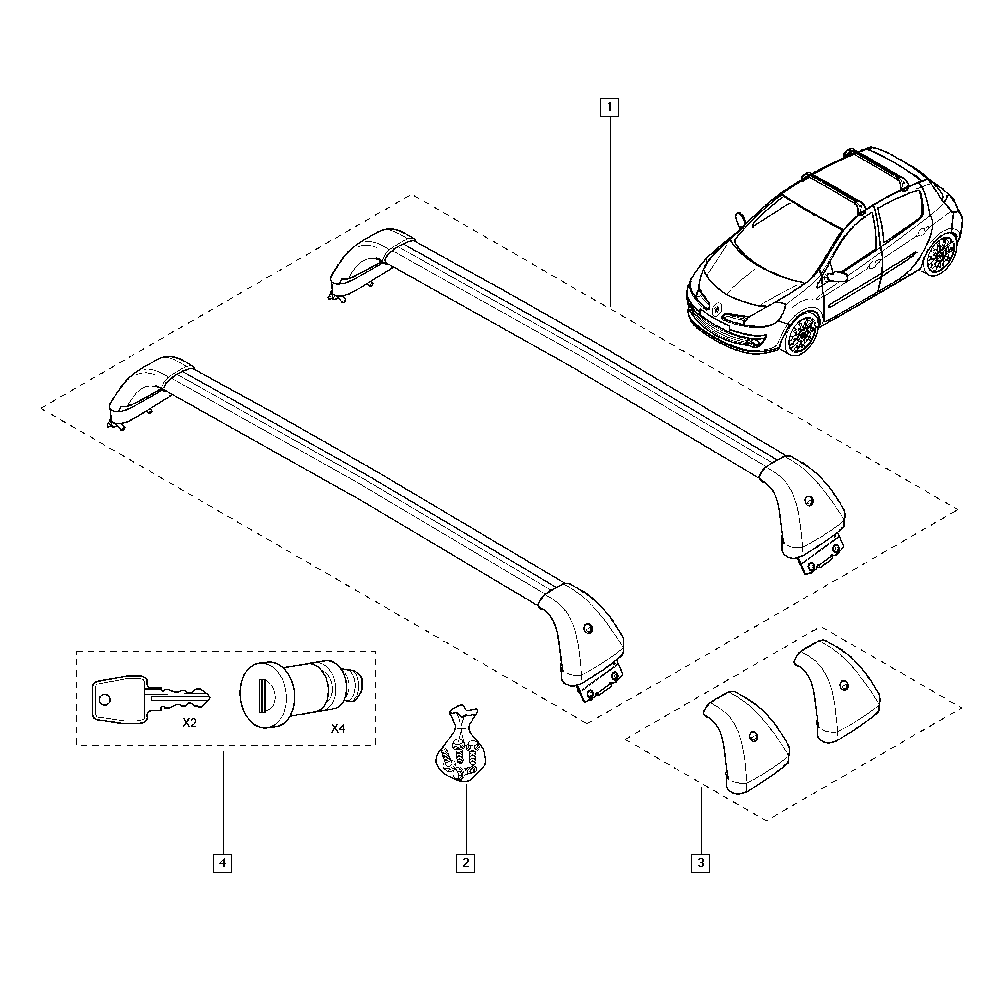 1

X2

X4

4

2

3