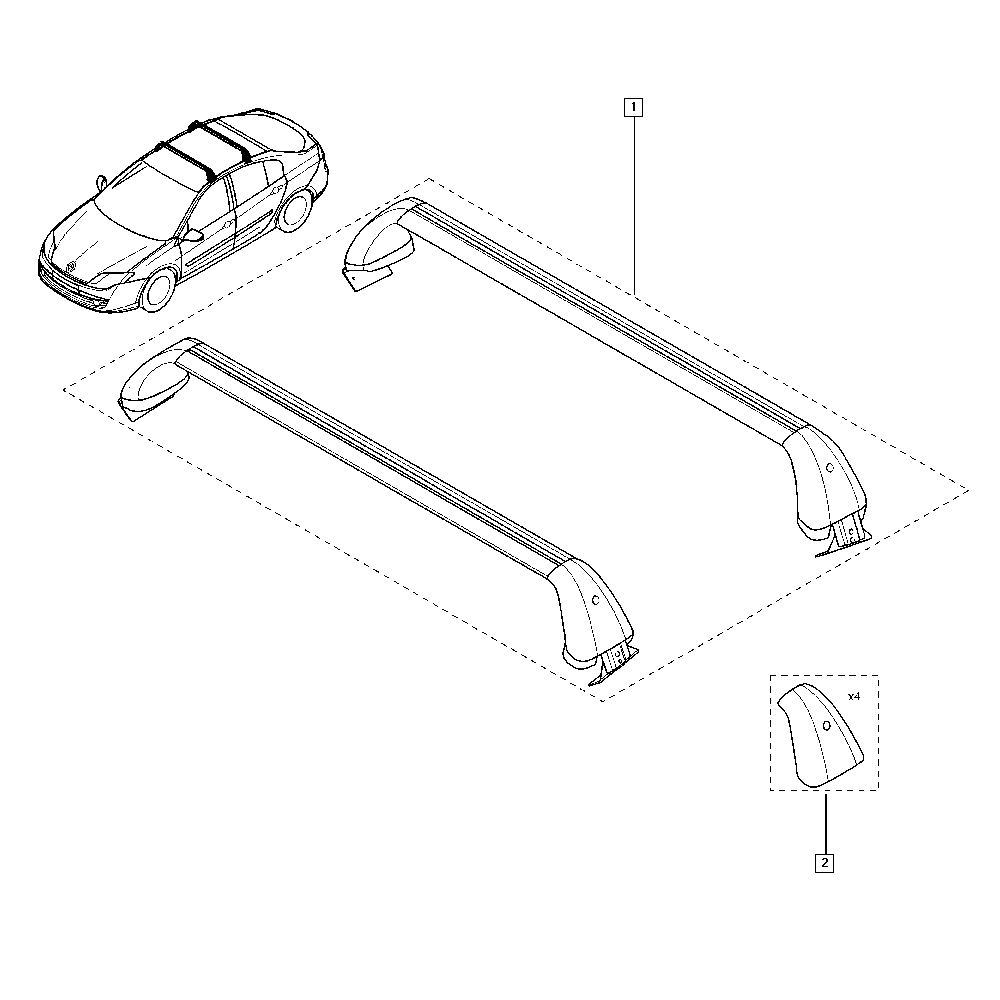 1

x4

2